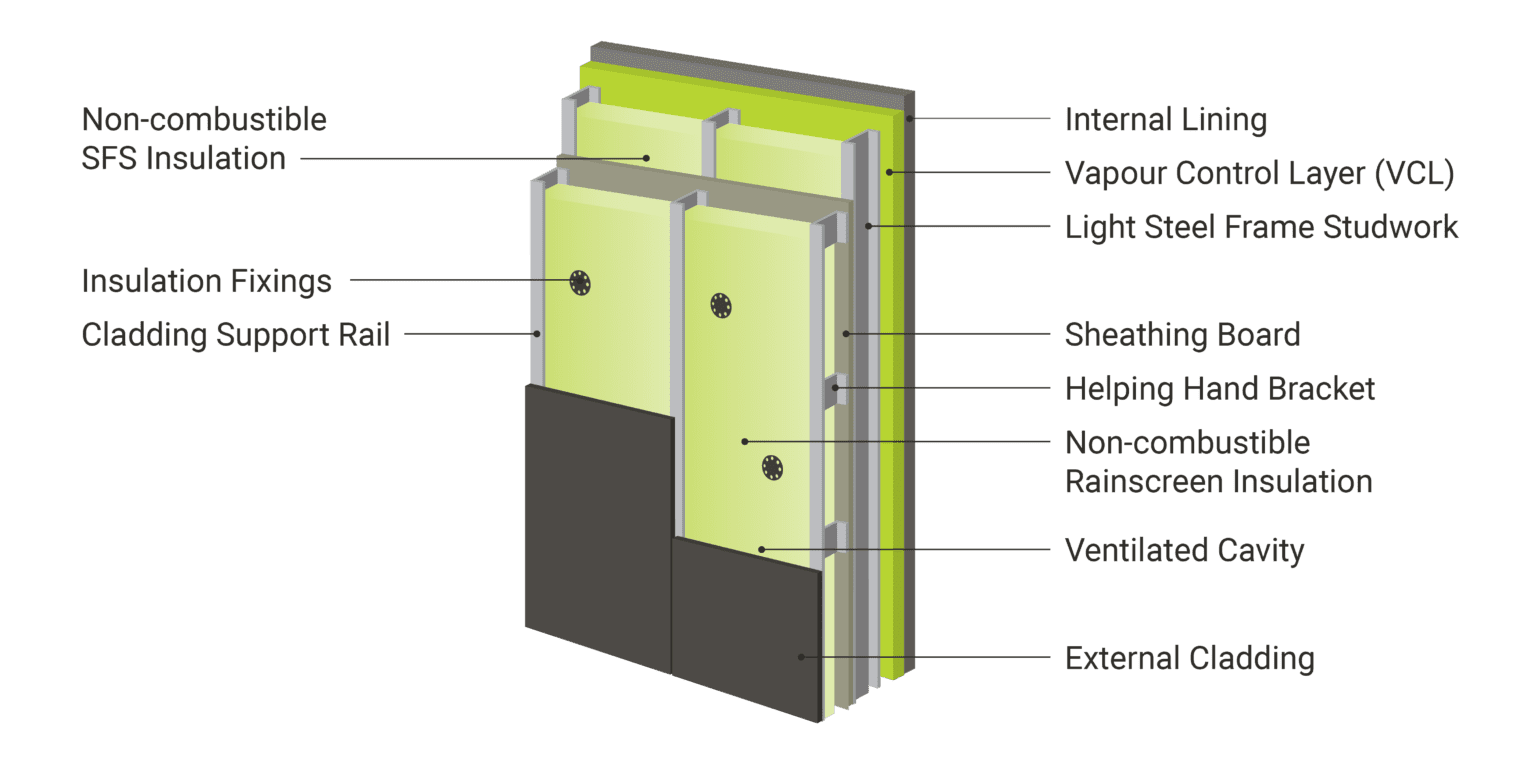 Non-combustible SFS Insulation

Insulation Fixings

Cladding Support Rail

Internal Lining

Vapour Control Layer (VCL)

Light Steel Frame Studwork

Sheathing Board

Helping Hand Bracket

Non-combustible Rainscreen Insulation

Ventilated Cavity

External Cladding